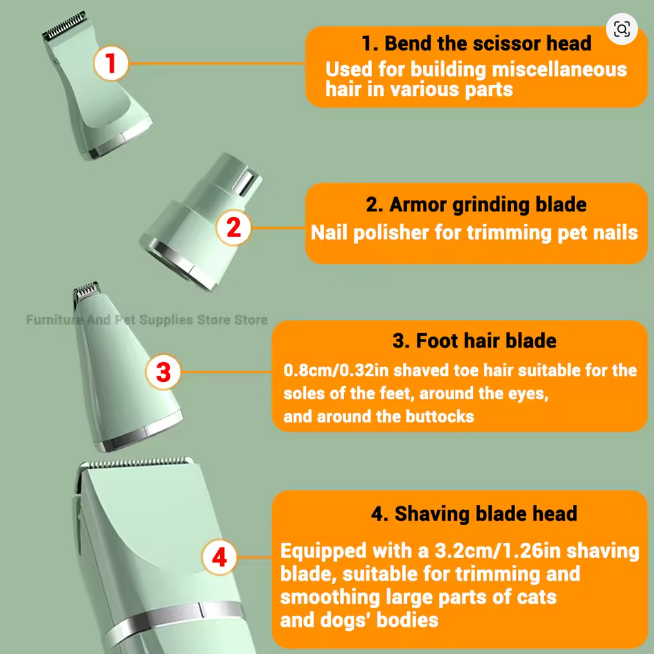 1

1. Bend the scissor head
Used for building miscellaneous hair in various parts

2

2. Armor grinding blade
Nail polisher for trimming pet nails

Furniture And Pet Supplies Store Store

3

3. Foot hair blade
0.8cm/0.32in shaved toe hair suitable for the soles of the feet, around the eyes, and around the buttocks

4

4. Shaving blade head
Equipped with a 3.2cm/1.26in shaving blade, suitable for trimming and smoothing large parts of cats and dogs' bodies